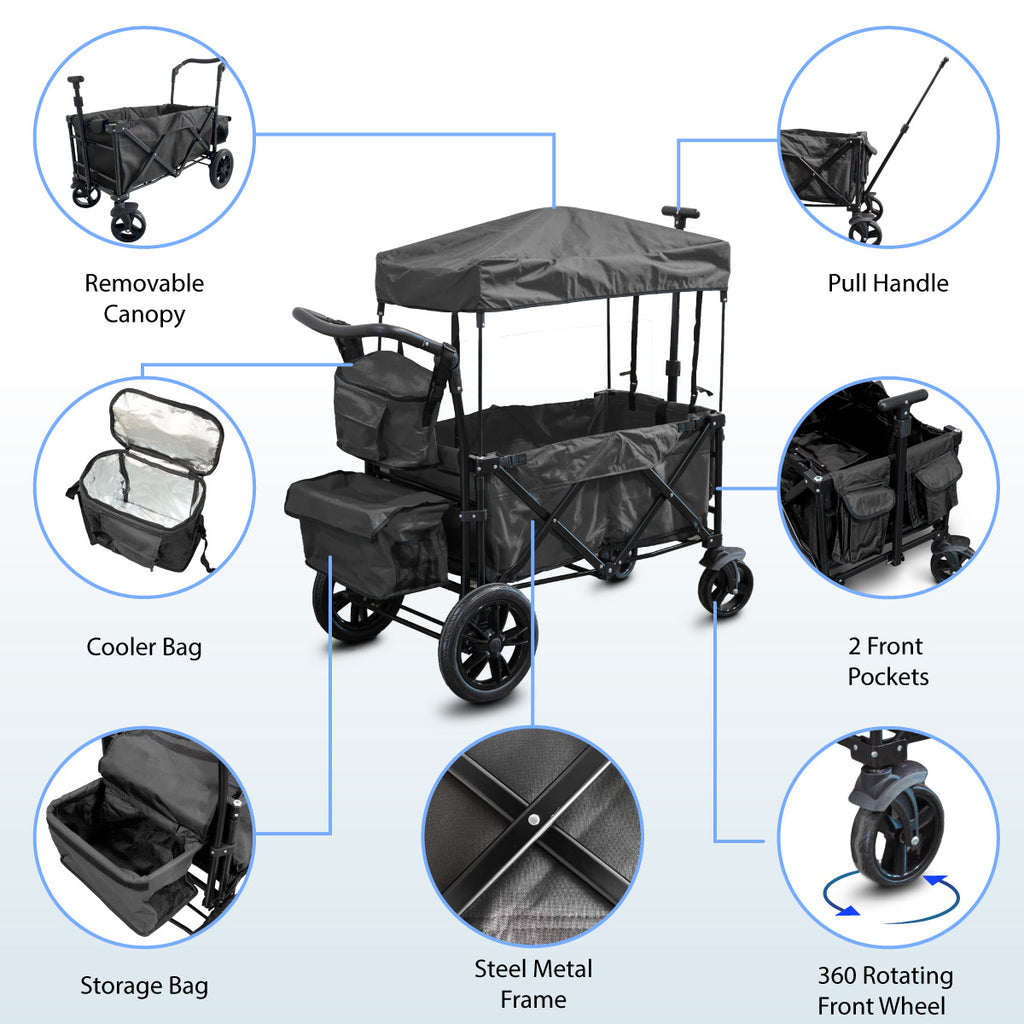 Removable Canopy

Pull Handle

Cooler Bag

2 Front Pockets

Storage Bag

Steel Metal Frame

360 Rotating Front Wheel