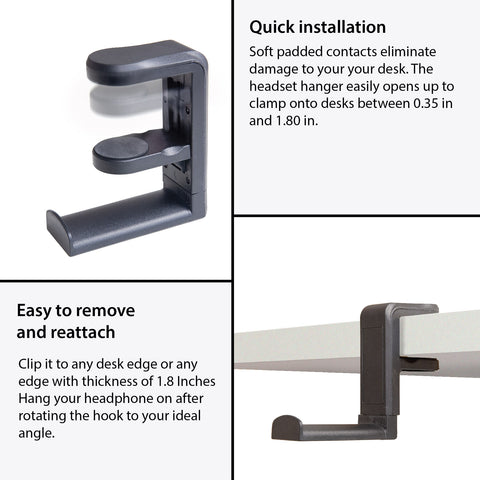 Quick installation

Soft padded contacts eliminate damage to your your desk. The headset hanger easily opens up to clamp onto desks between 0.35 in and 1.80 in.

Easy to remove and reattach

Clip it to any desk edge or any edge with thickness of 1.8 Inches Hang your headphone on after rotating the hook to your ideal angle.